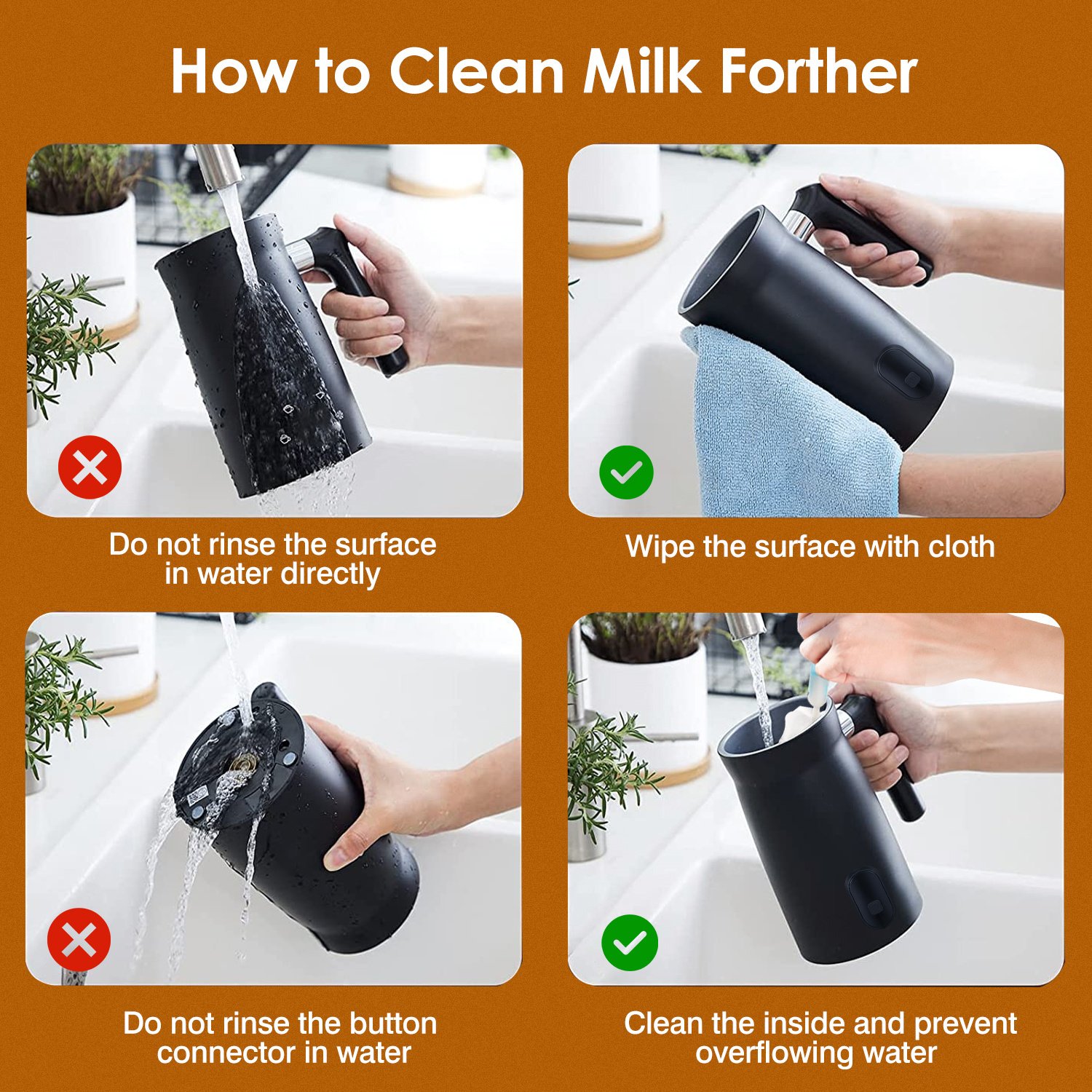 How to Clean Milk Forther

Do not rinse the surface in water directly

Wipe the surface with cloth

Do not rinse the button connector in water

Clean the inside and prevent overflowing water